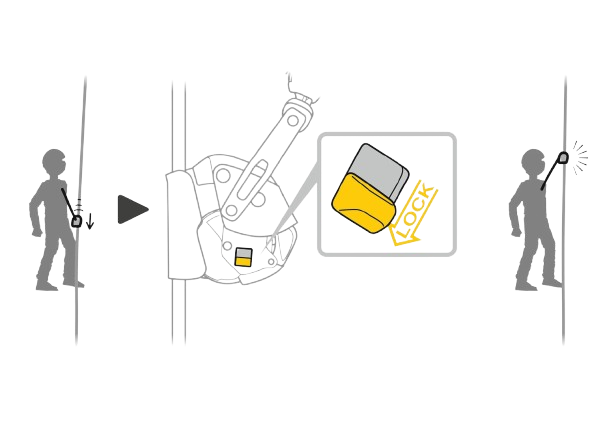 LOCK