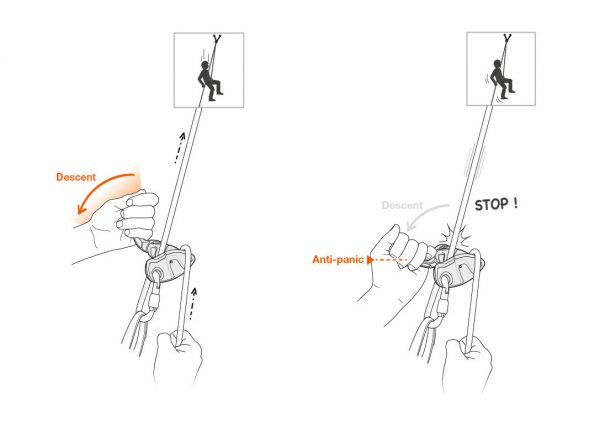 Descent

Descent

STOP !

Anti-panic